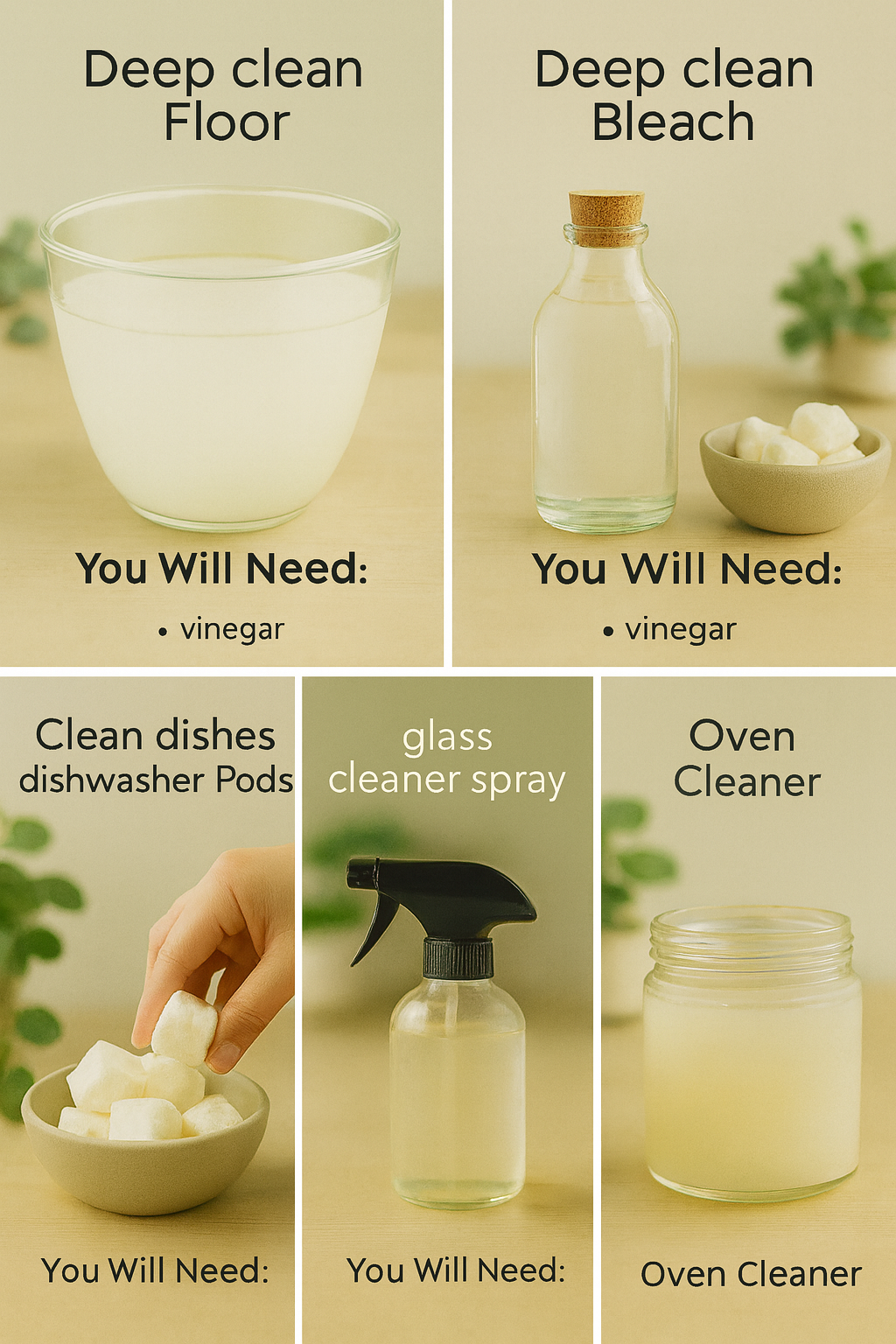 Deep clean Floor

You Will Need:

• vinegar

Deep clean Bleach

You Will Need:

• vinegar

Clean dishes dishwasher Pods

You Will Need:

glass cleaner spray

You Will Need:

Oven Cleaner

Oven Cleaner